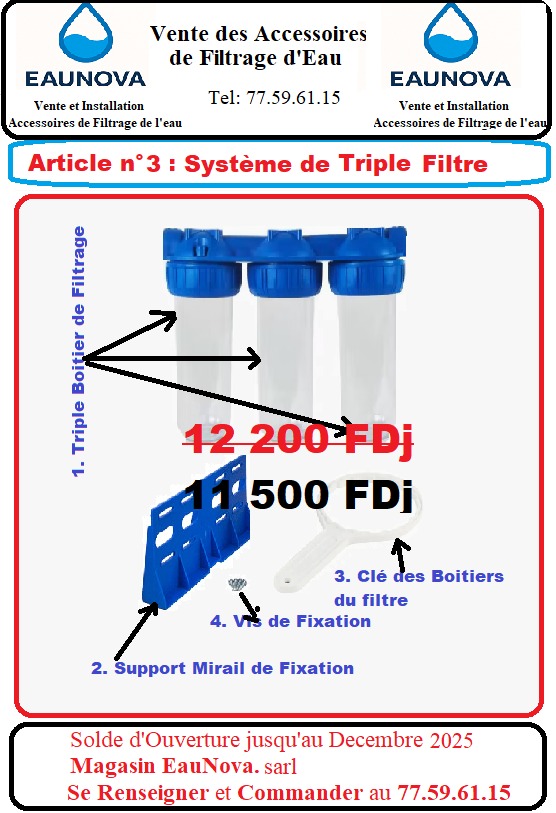 EAUNOVA
Vente et Installation
Accessoires de Filtrage de l'eau

Vente des Accessoires de Filtrage d'Eau

Tel: 77.59.61.15

EAUNOVA
Vente et Installation
Accessoires de Filtrage de l'eau

Article n°3 : Système de Triple Filtre

1. Triple Boitier de Filtrage

12 200 FDj

11 500 FDj

3. Clé des Boitiers du filtre

4. Vis de Fixation

2. Support Mirail de Fixation

Solde d'Ouverture jusqu'au Decembre 2025
Magasin EauNova. sarl
Se Renseigner et Commander au 77.59.61.15